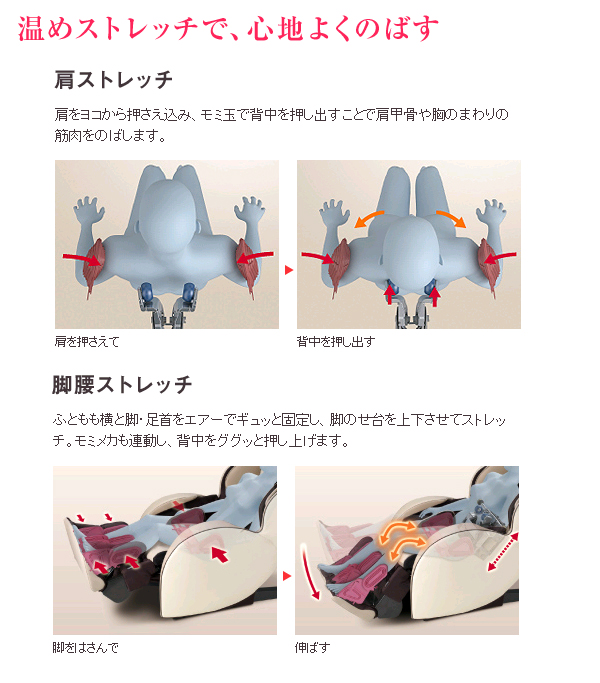 温めストレッチで、心地よくのばす

肩ストレッチ

肩をヨコから押さえ込み、モミ玉で背中を押し出すことで肩甲骨や胸のまわりの筋肉をのばします。

肩を押さえて

背中を押し出す

脚腰ストレッチ

ふともも横と脚・足首をエアーでギュッと固定し、脚のせ台を上下させてストレッチ。モミメカも連動し、背中をググッと押し上げます。

脚をはさんで

伸ばす