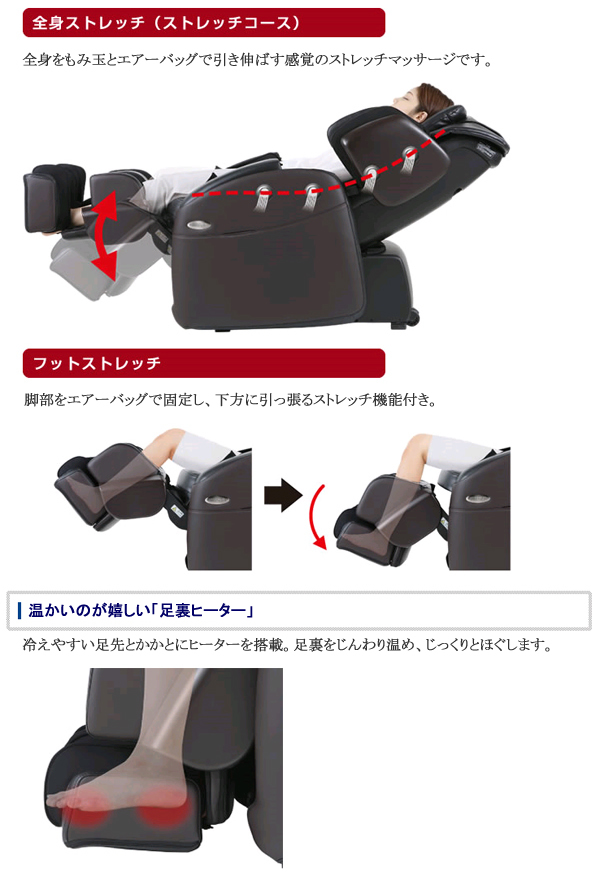 全身ストレッチ（ストレッチコース）

全身をもみ玉とエアーバッグで引き伸ばす感覚のストレッチマッサージです。

フットストレッチ

脚部をエアーバッグで固定し、下方に引っ張るストレッチ機能付き。

温かいのが嬉しい「足裏ヒーター」

冷えやすい足先とかかとにヒーターを搭載。足裏をじんわり温め、じっくりとほぐします。