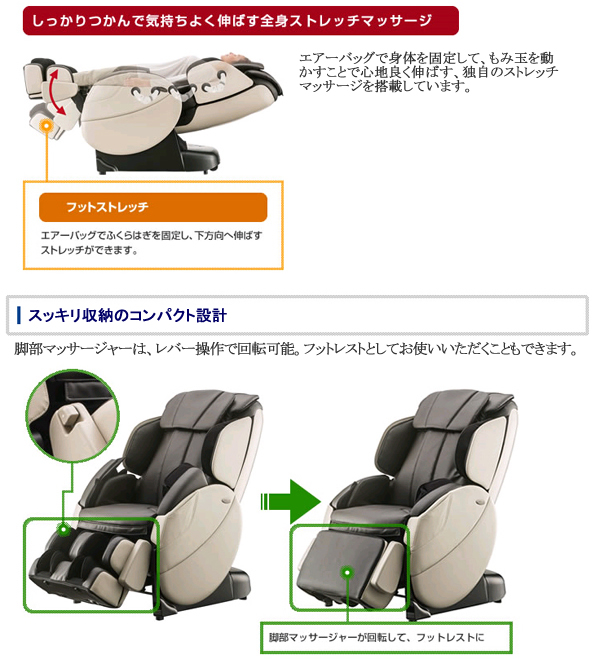 しっかりつかんで気持ちよく伸ばす全身ストレッチマッサージ

エアーバッグで身体を固定して、もみ玉を動かすことで心地良く伸ばす、独自のストレッチマッサージを搭載しています。

フットストレッチ

エアーバッグでふくらはぎを固定し、下方向へ伸ばすストレッチができます。

スッキリ収納のコンパクト設計

脚部マッサージャーは、レバー操作で回転可能。フットレストとしてお使いいただくこともできます。

脚部マッサージャーが回転して、フットレストに